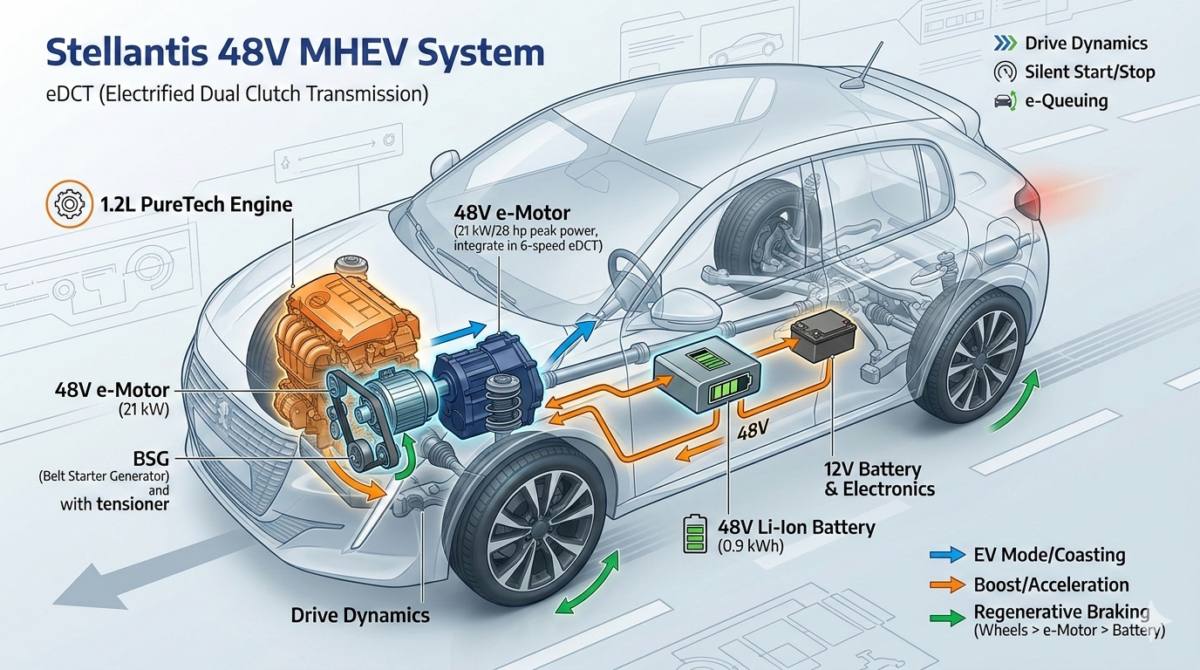 Stellantis 48V MHEV System

eDCT (Electrified Dual Clutch Transmission)

Drive Dynamics
Silent Start/Stop
e-Queuing

1.2L PureTech Engine

48V e-Motor
(21 kW/28 hp peak power, integrate in 6-speed eDCT)

48V e-Motor
(21 kW)

BSG
(Belt Starter Generator)
and
with tensioner

48V

12V Battery
& Electronics

48V Li-Ion Battery
(0.9 kWh)

Drive Dynamics

EV Mode/Coasting
Boost/Acceleration
Regenerative Braking
(Wheels > e-Motor > Battery)